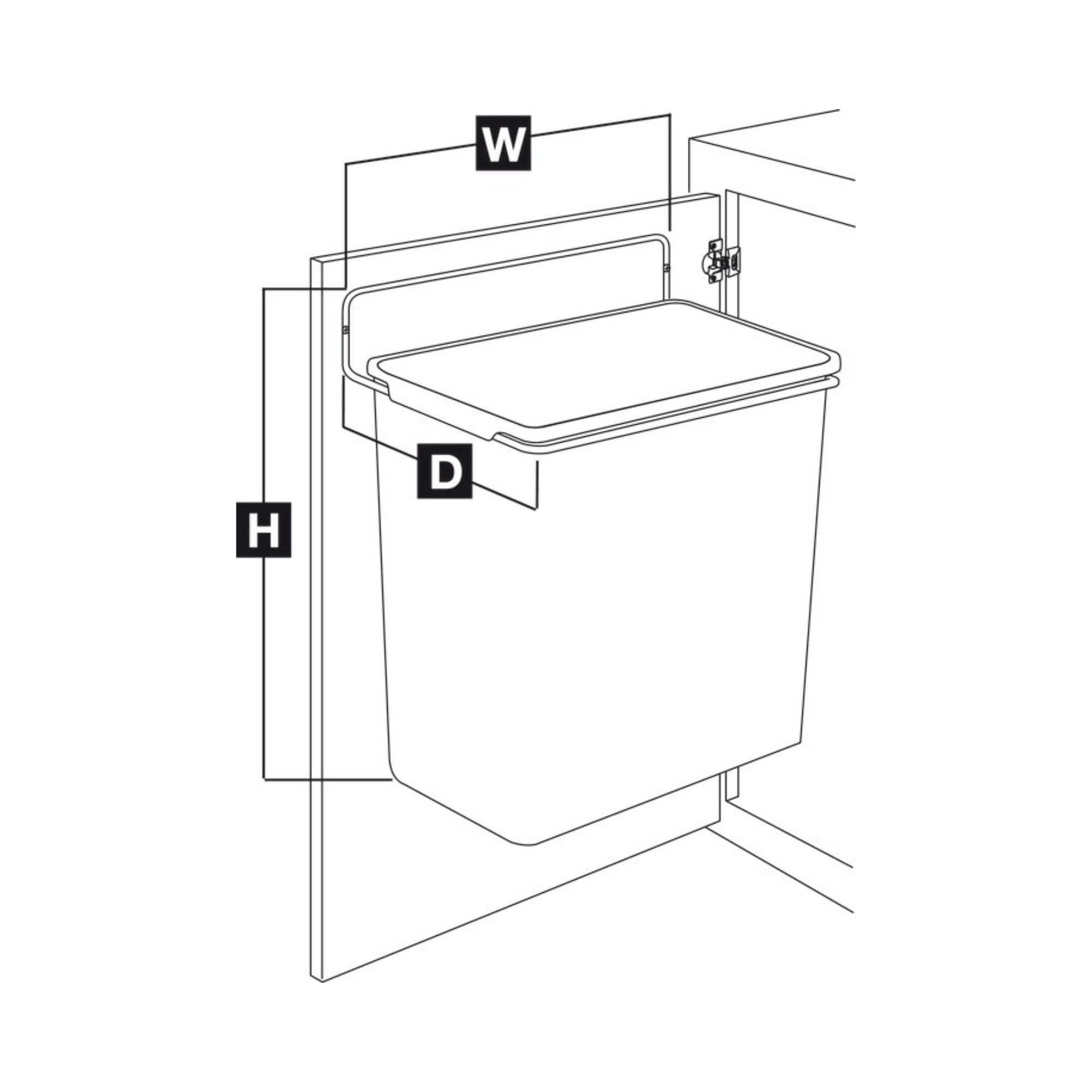 W

D

H