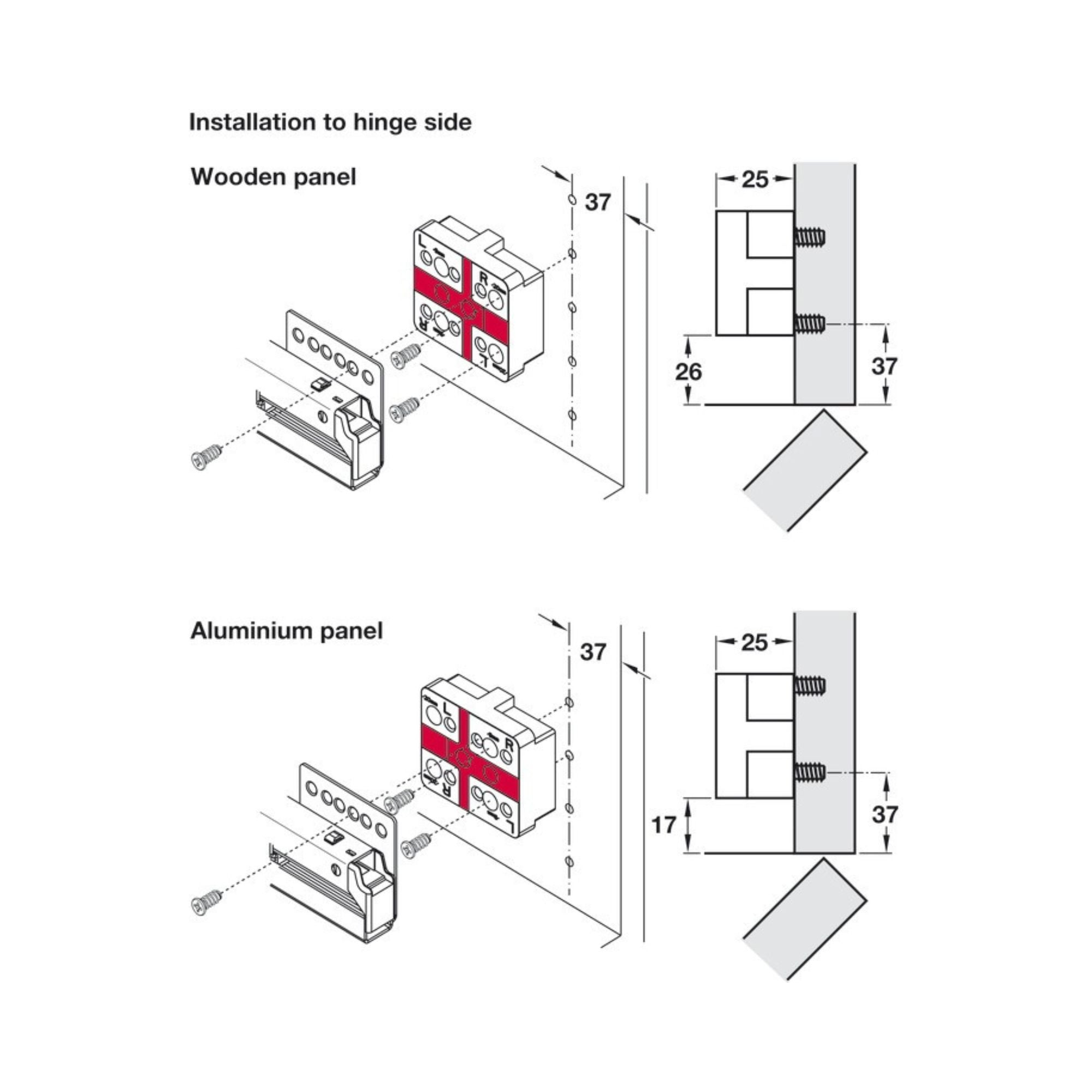 Installation to hinge side

Wooden panel

37

L

R

R

L

25

26

37

Aluminium panel

37

L

R

R

L

25

17

37