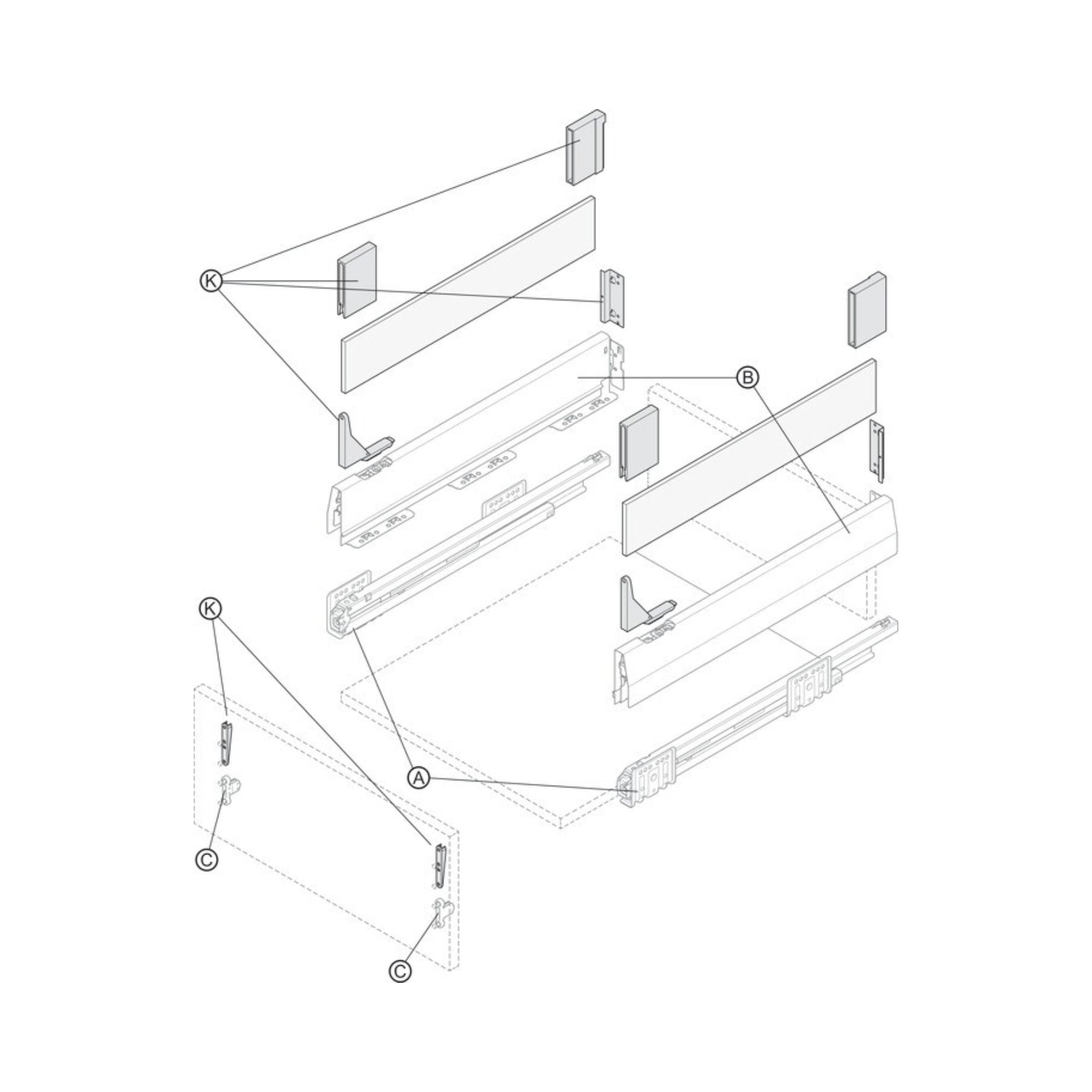 K

B

K

A

C

C